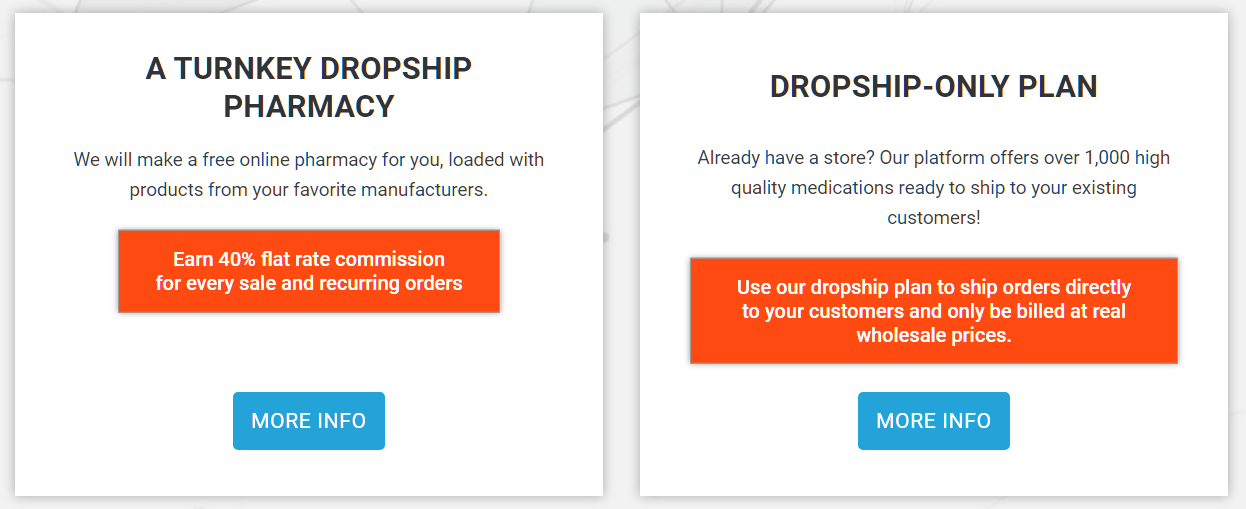 A TURNKEY DROPSHIP PHARMACY

We will make a free online pharmacy for you, loaded with products from your favorite manufacturers.

Earn 40% flat rate commission for every sale and recurring orders

MORE INFO

DROPSHIP-ONLY PLAN

Already have a store? Our platform offers over 1,000 high quality medications ready to ship to your existing customers!

Use our dropship plan to ship orders directly to your customers and only be billed at real wholesale prices.

MORE INFO